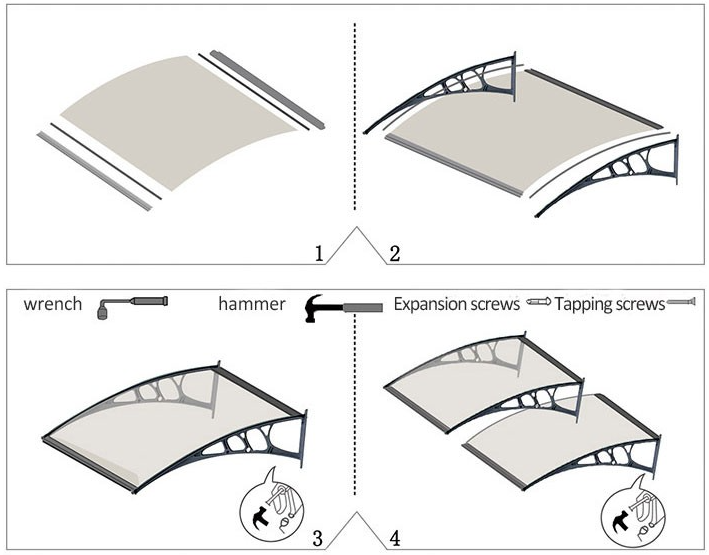 1 2

wrench hammer Expansion screws Tapping screws

3 4